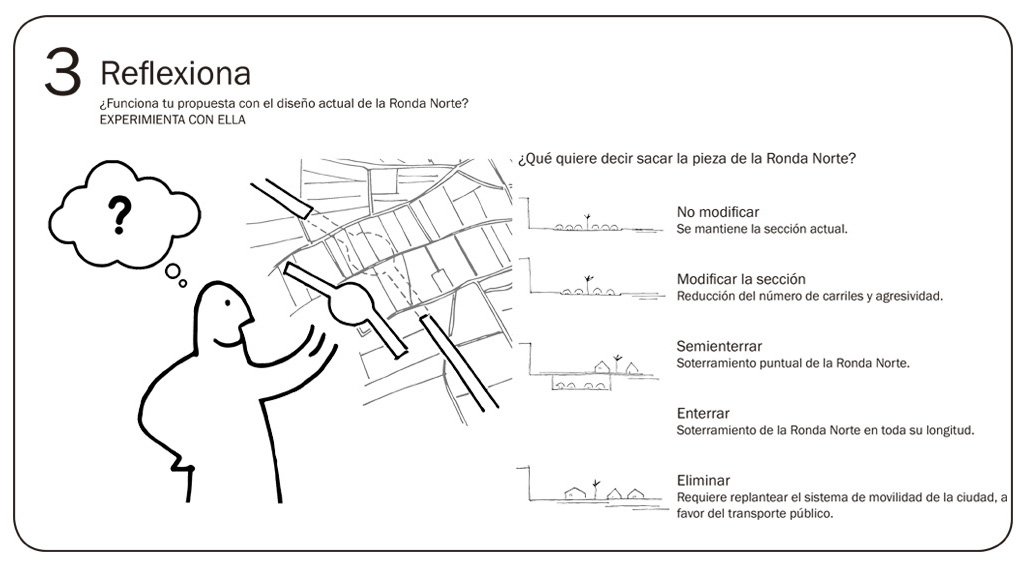 3 Reflexiona
¿Funciona tu propuesta con el diseño actual de la Ronda Norte?
EXPERIMENTA CON ELLA

?

¿Qué quiere decir sacar la pieza de la Ronda Norte?

No modificar
Se mantiene la sección actual.

Modificar la sección
Reducción del número de carriles y agresividad.

Semienterrar
Soterramiento puntual de la Ronda Norte.

Enterrar
Soterramiento de la Ronda Norte en toda su longitud.

Eliminar
Requiere replantear el sistema de movilidad de la ciudad, a favor del transporte público.