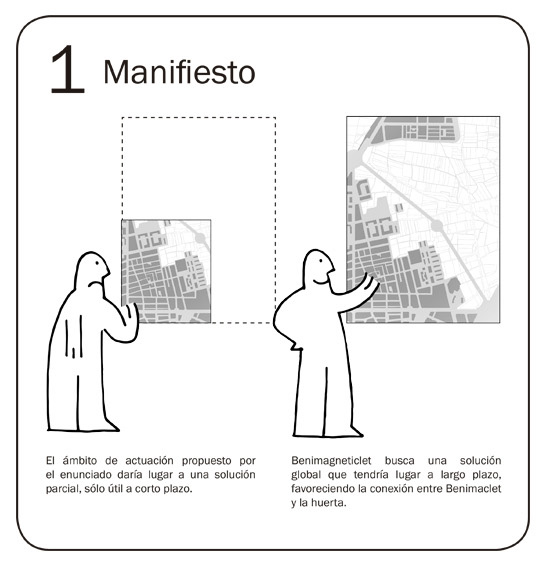 1 Manifiesto

El ámbito de actuación propuesto por el enunciado daría lugar a una solución parcial, sólo útil a corto plazo.

Benimagneticlet busca una solución global que tendría lugar a largo plazo, favoreciendo la conexión entre Benimaclet y la huerta.